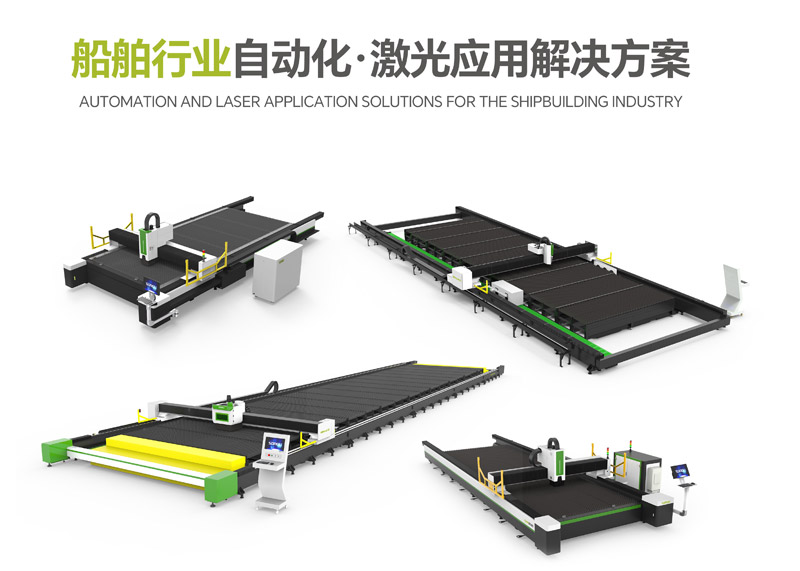 船舶行业自动化·激光应用解决方案

AUTOMATION AND LASER APPLICATION SOLUTIONS FOR THE SHIPBUILDING INDUSTRY